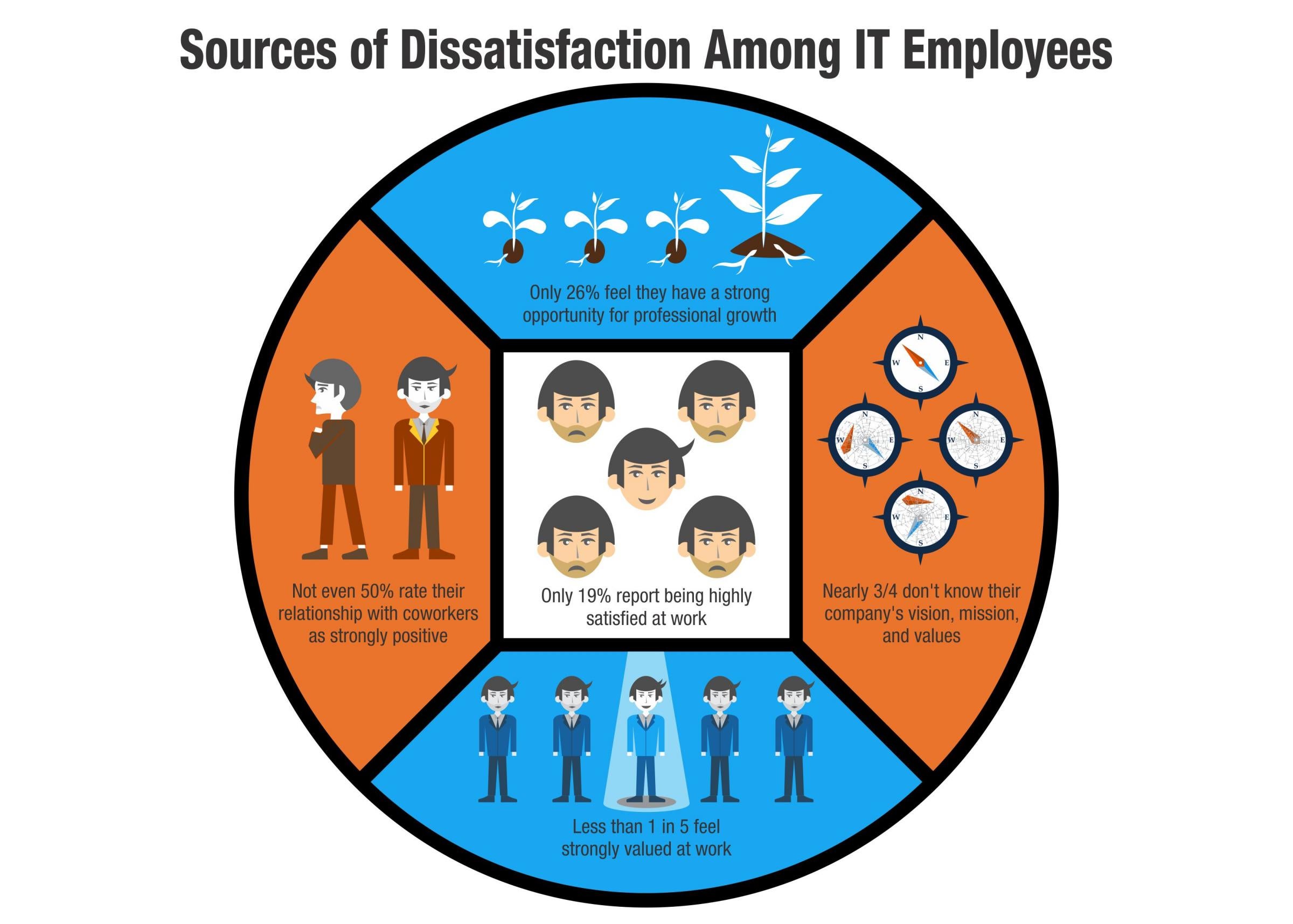 Sources of Dissatisfaction Among IT Employees

Only 26% feel they have a strong opportunity for professional growth

Not even 50% rate their relationship with coworkers as strongly positive

Only 19% report being highly satisfied at work

N
W E
S

N
W E
S

N
W E
S

N
W E
S

Nearly 3/4 don't know their company's vision, mission, and values

Less than 1 in 5 feel strongly valued at work